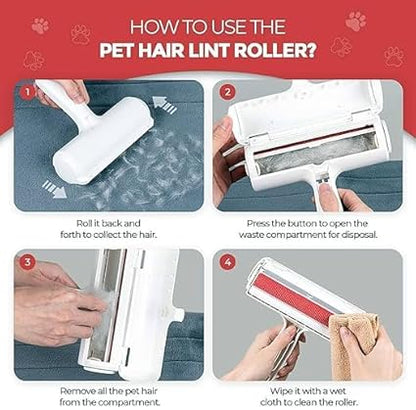 HOW TO USE THE
PET HAIR LINT ROLLER?

1

Roll it back and forth to collect the hair.

2

Press the button to open the waste compartment for disposal.

3

Remove all the pet hair from the compartment.

4

Wipe it with a wet cloth to clean the roller.