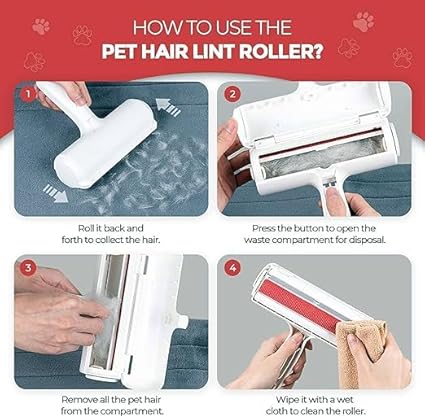 HOW TO USE THE
PET HAIR LINT ROLLER?

1

Roll it back and forth to collect the hair.

2

Press the button to open the waste compartment for disposal.

3

Remove all the pet hair from the compartment.

4

Wipe it with a wet cloth to clean the roller.